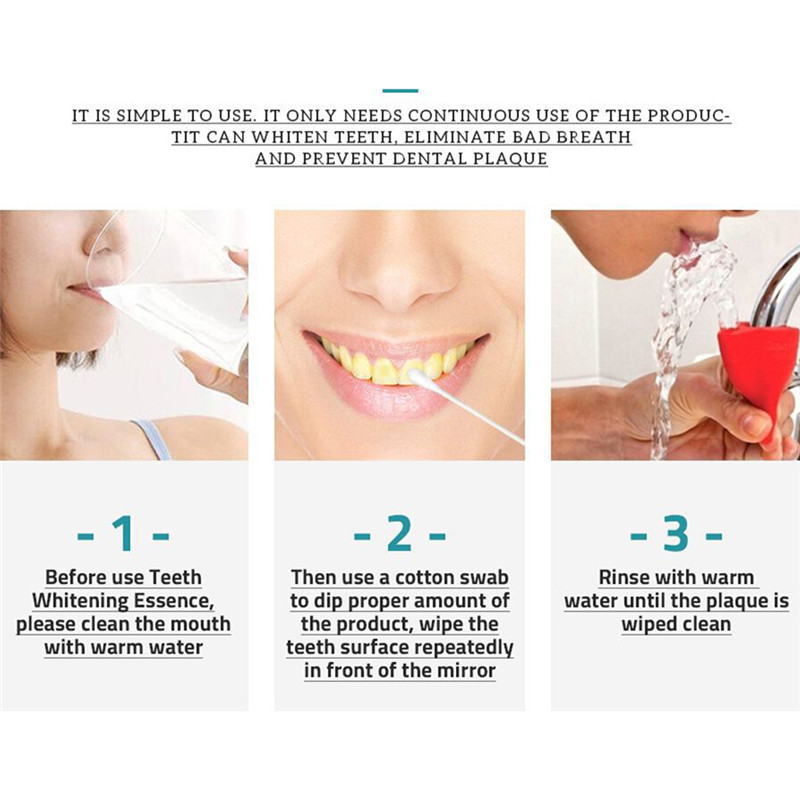 IT IS SIMPLE TO USE. IT ONLY NEEDS CONTINUOUS USE OF THE PRODUC-TIT CAN WHITEN TEETH, ELIMINATE BAD BREATH AND PREVENT DENTAL PLAQUE

- 1 -

Before use Teeth Whitening Essence, please clean the mouth with warm water

- 2 -

Then use a cotton swab to dip proper amount of the product, wipe the teeth surface repeatedly in front of the mirror

- 3 -

Rinse with warm water until the plaque is wiped clean