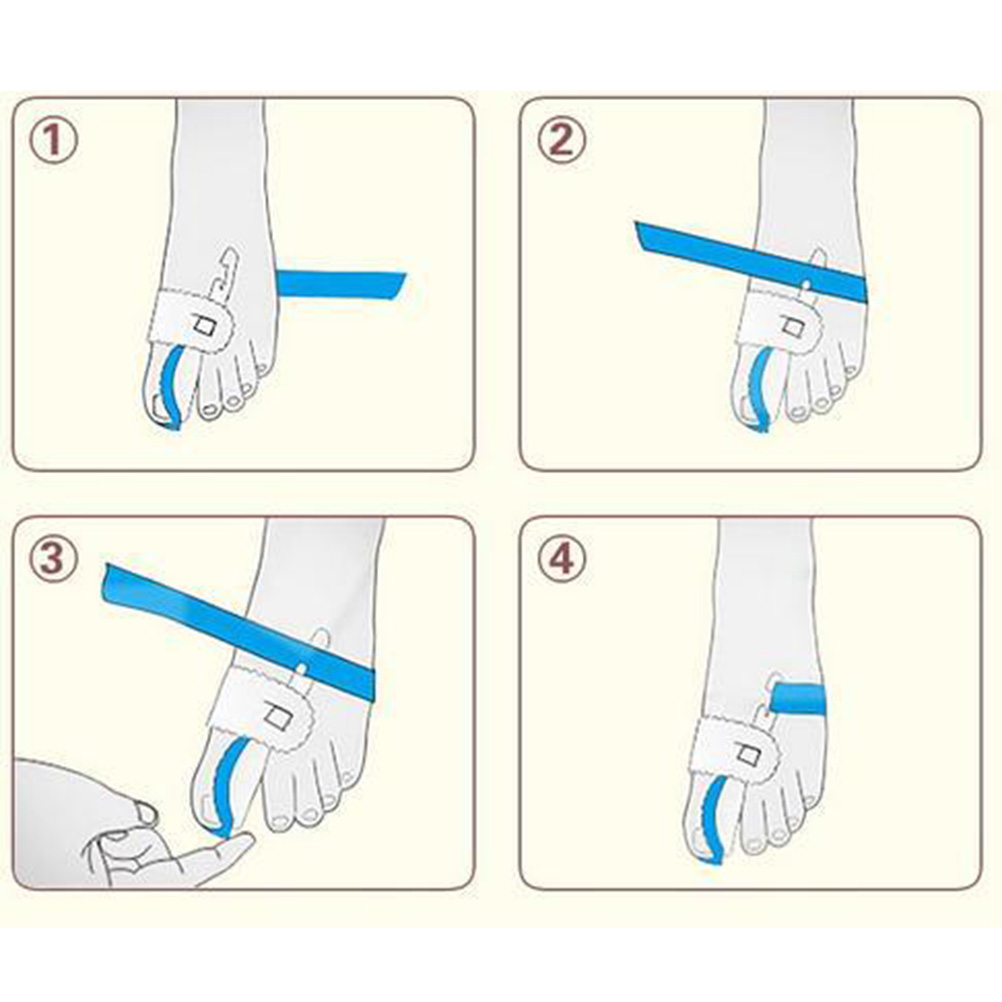 ①

②

③

④