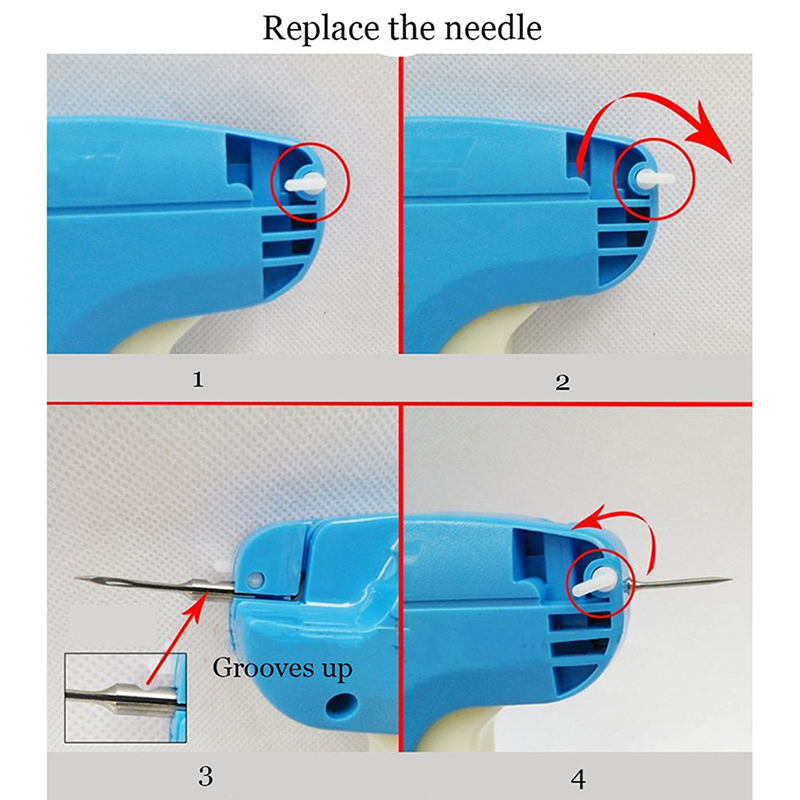 Replace the needle

1

2

Grooves up

3

4