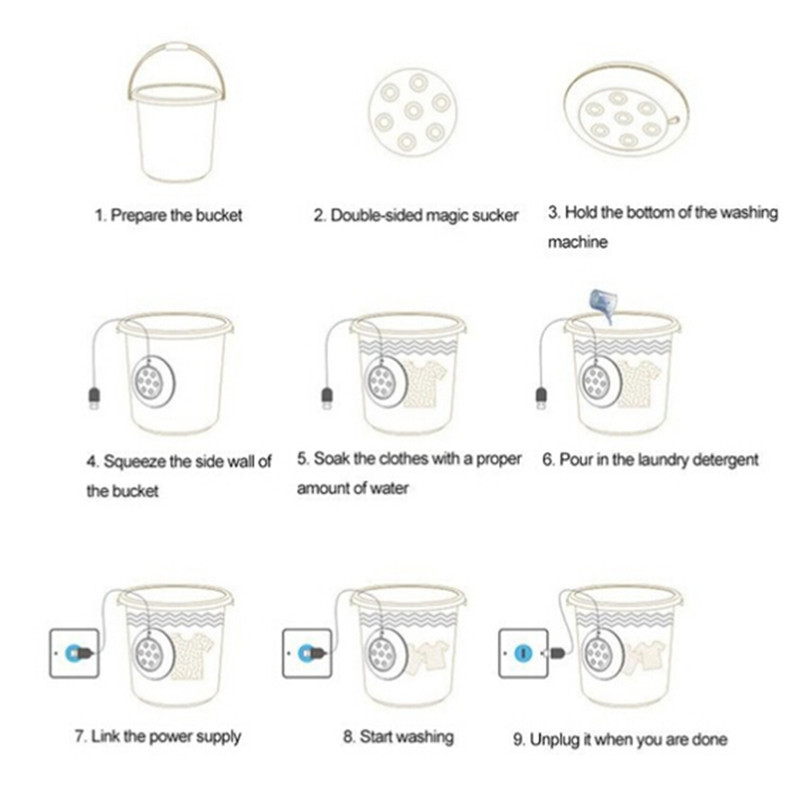 1. Prepare the bucket

2. Double-sided magic sucker

3. Hold the bottom of the washing machine

4. Squeeze the side wall of the bucket

5. Soak the clothes with a proper amount of water

6. Pour in the laundry detergent

7. Link the power supply

8. Start washing

9. Unplug it when you are done