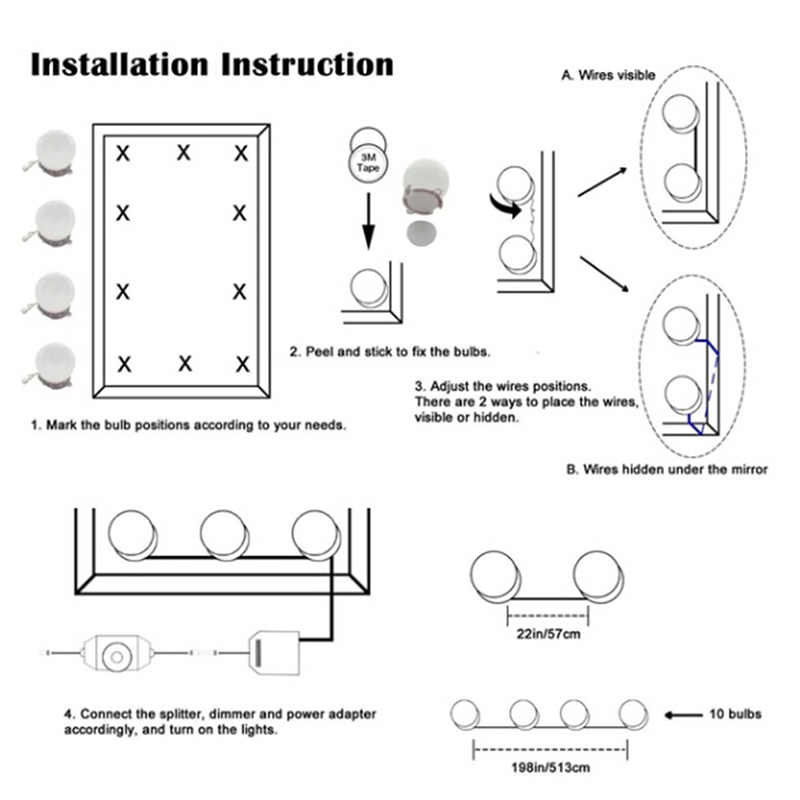 Installation Instruction

X X X
X X
X X
X X X

1. Mark the bulb positions according to your needs.

3M Tape

2. Peel and stick to fix the bulbs.

3. Adjust the wires positions. There are 2 ways to place the wires, visible or hidden.

A. Wires visible

B. Wires hidden under the mirror

4. Connect the splitter, dimmer and power adapter accordingly, and turn on the lights.

22in/57cm

10 bulbs

198in/513cm