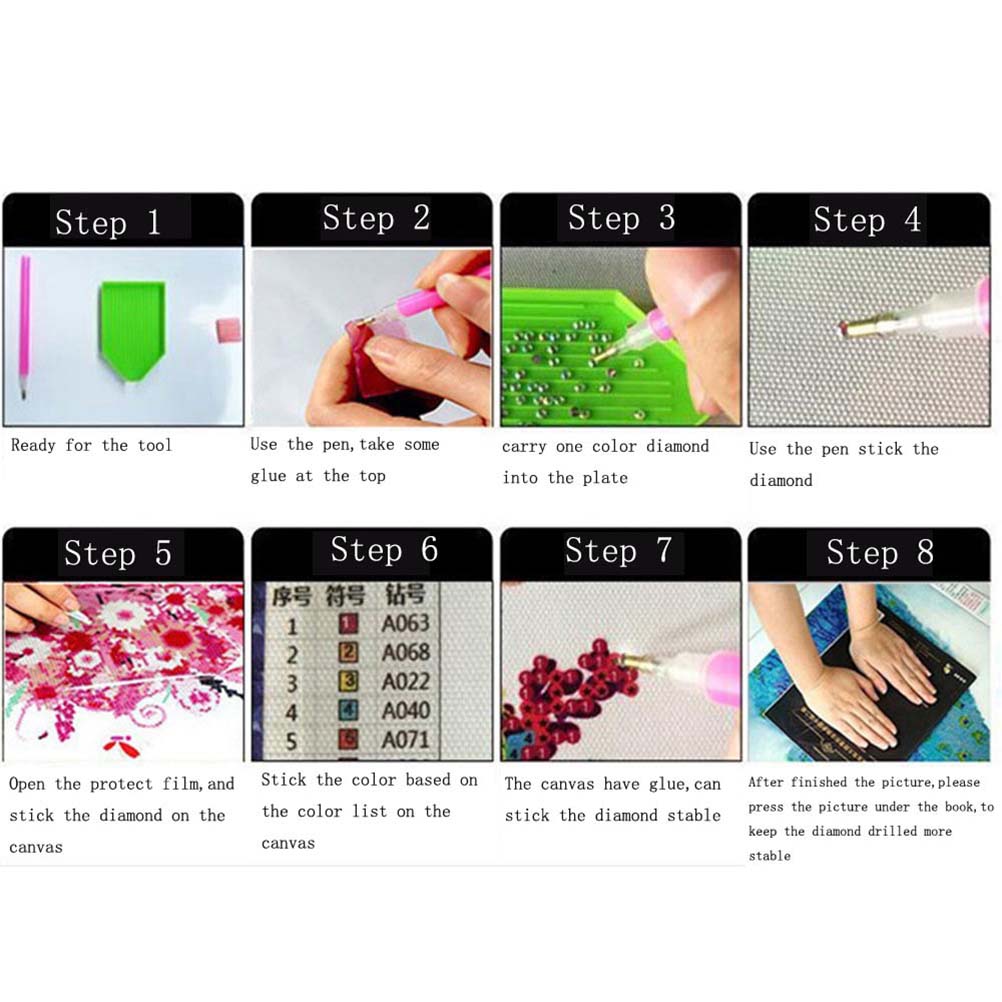 Step 1

Ready for the tool

Step 2

Use the pen, take some glue at the top

Step 3

carry one color diamond into the plate

Step 4

Use the pen stick the diamond

Step 5

Open the protect film, and stick the diamond on the canvas

Step 6

| 序号 | 符号 | 钻号 |
|---|---|---|
| 1 | 1 | A063 |
| 2 | 2 | A068 |
| 3 | 3 | A022 |
| 4 | 4 | A040 |
| 5 | 5 | A071 |

Stick the color based on the color list on the canvas

Step 7

The canvas have glue, can stick the diamond stable

Step 8

After finished the picture, please press the picture under the book, to keep the diamond drilled more stable