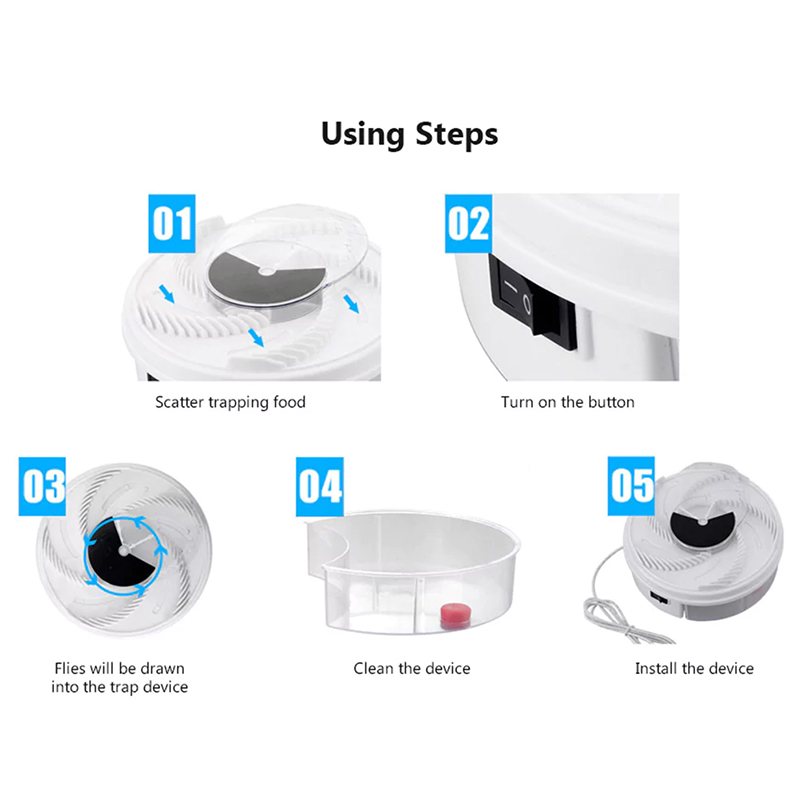 Using Steps

01

Scatter trapping food

02

Turn on the button

03

Flies will be drawn into the trap device

04

Clean the device

05

Install the device