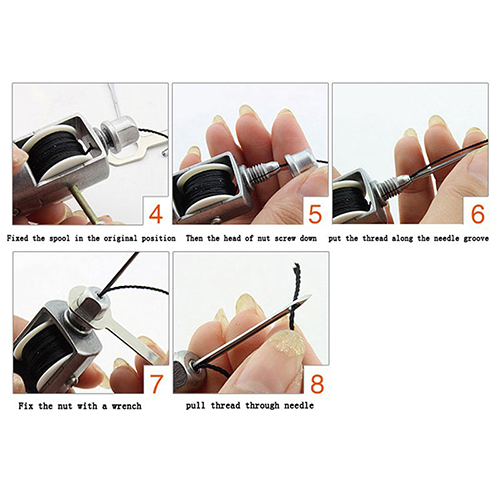 4

Fixed the spool in the original position

5

Then the head of nut screw down

6

put the thread along the needle groove

7

Fix the nut with a wrench

8

pull thread through needle