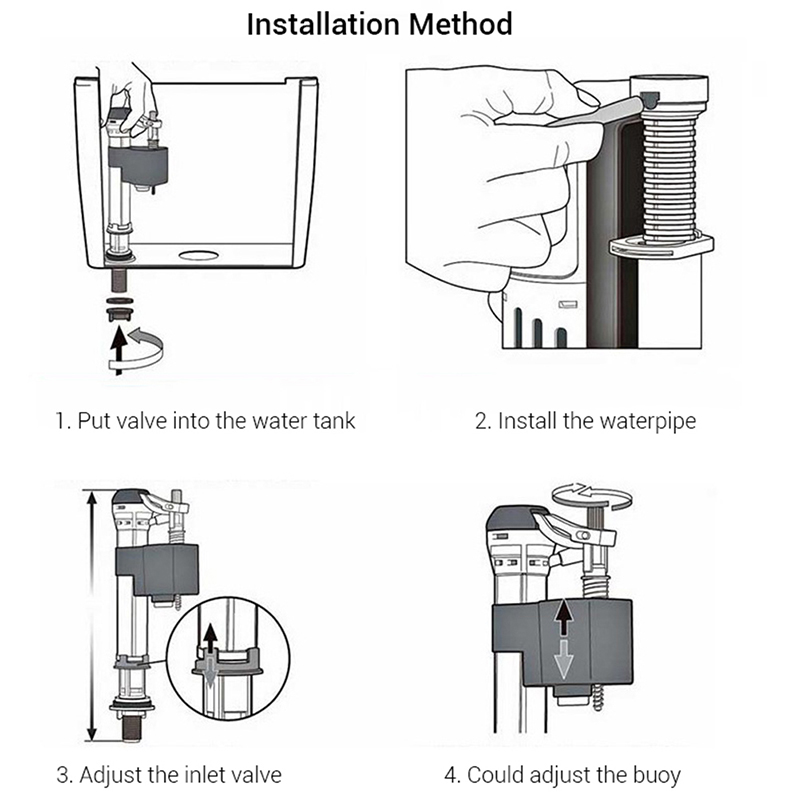 Installation Method

1. Put valve into the water tank

2. Install the waterpipe

3. Adjust the inlet valve

4. Could adjust the buoy