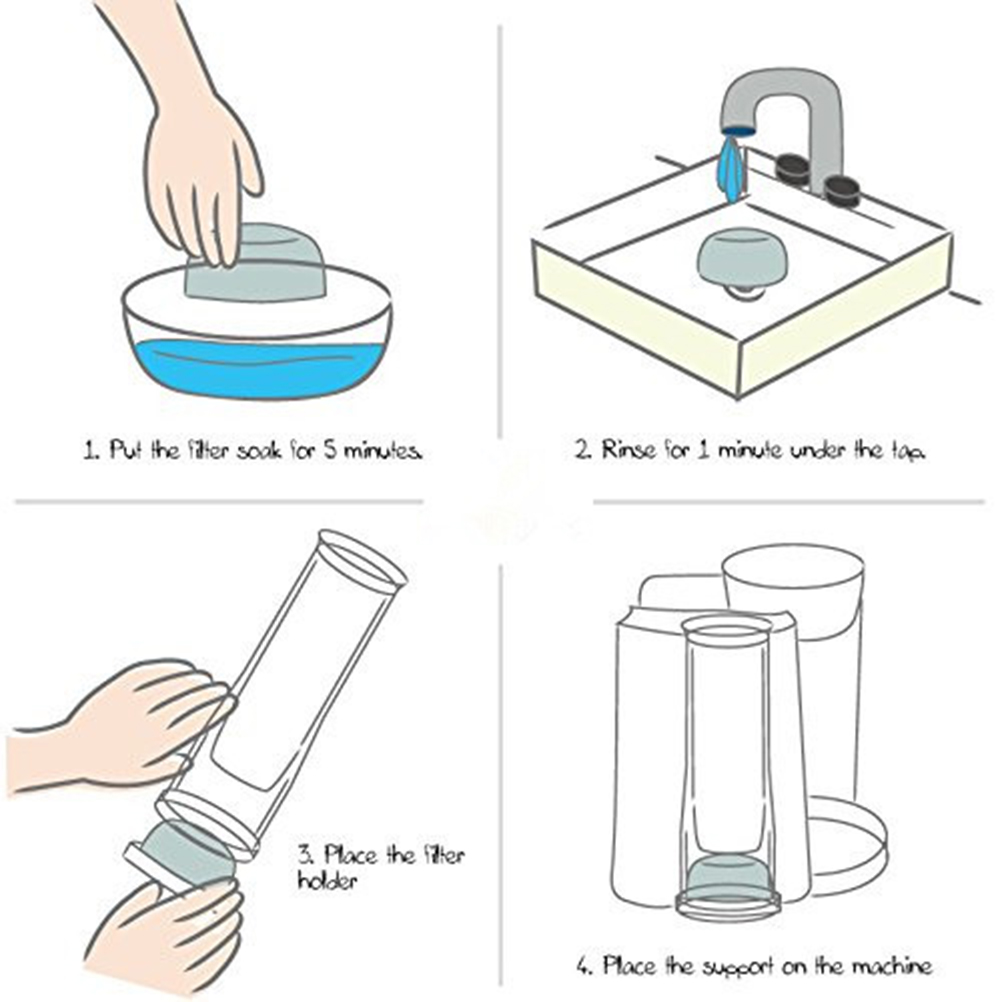 1. Put the filter soak for 5 minutes.

2. Rinse for 1 minute under the tap.

3. Place the filter holder

4. Place the support on the machine