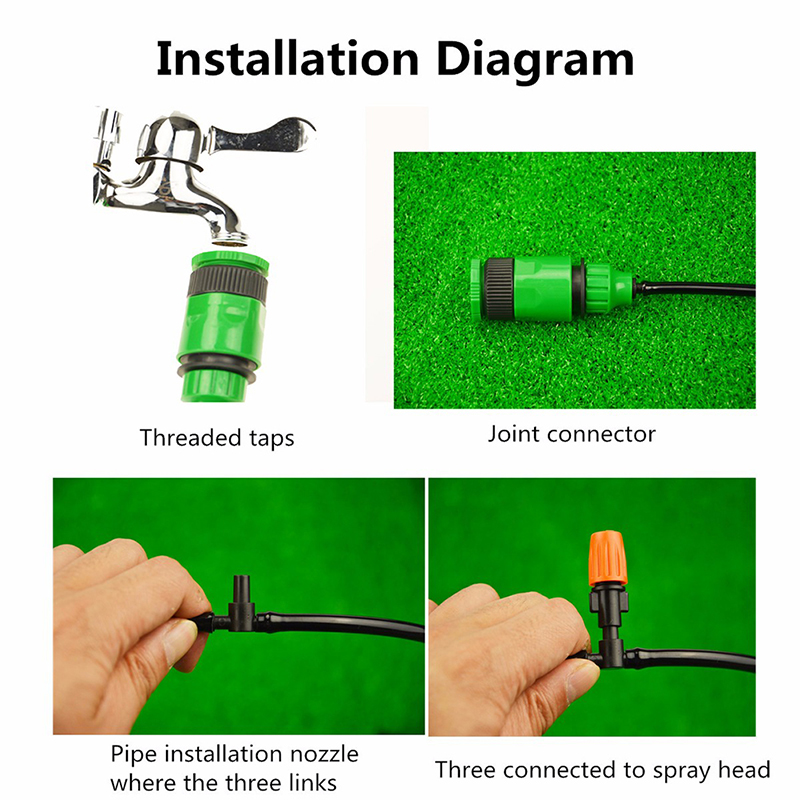 Installation Diagram

Threaded taps

Joint connector

Pipe installation nozzle where the three links

Three connected to spray head