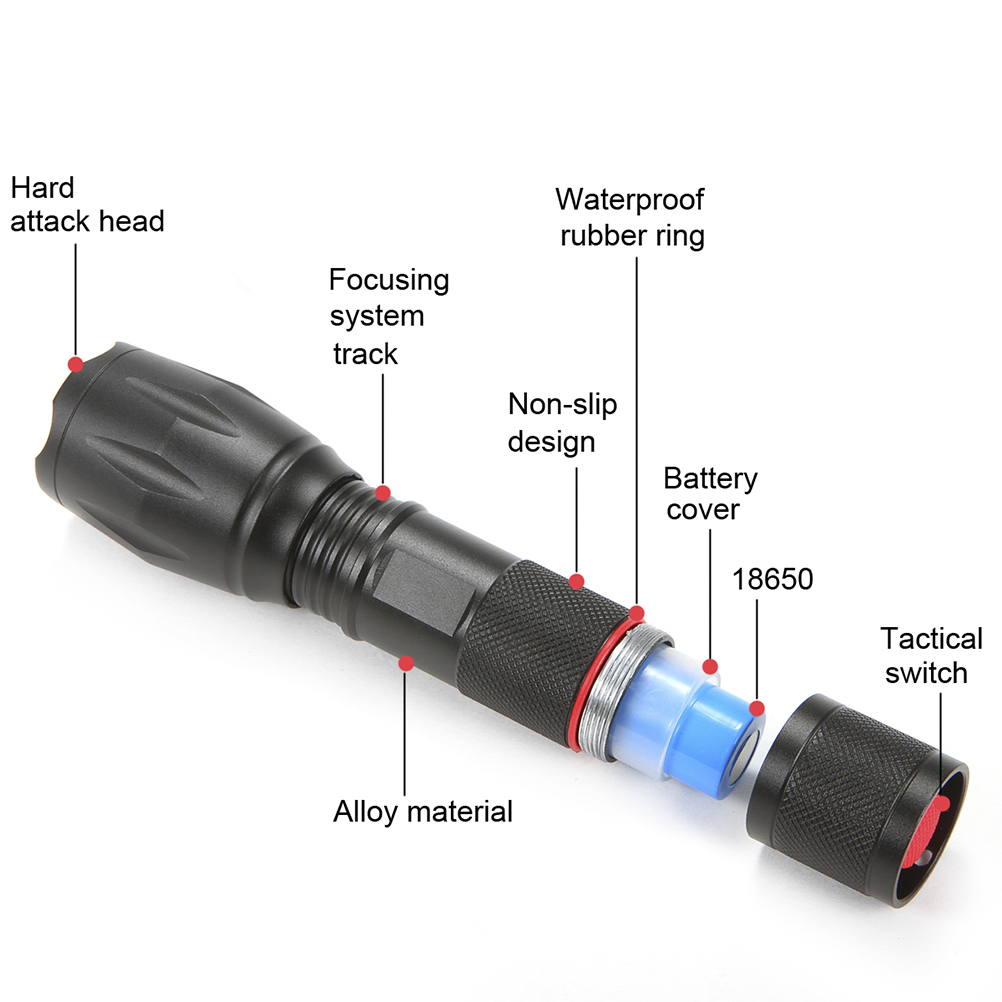 Hard attack head

Focusing system track

Waterproof rubber ring

Non-slip design

Battery cover

18650

Tactical switch

Alloy material