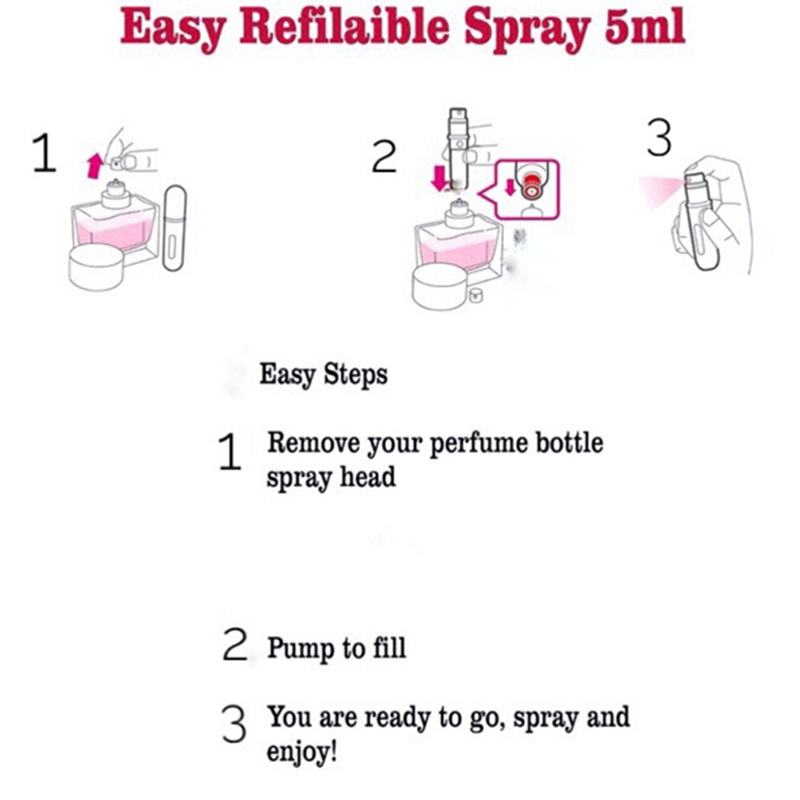 Easy Refilaible Spray 5ml

1

2

3

Easy Steps

1 Remove your perfume bottle spray head

2 Pump to fill

3 You are ready to go, spray and enjoy!