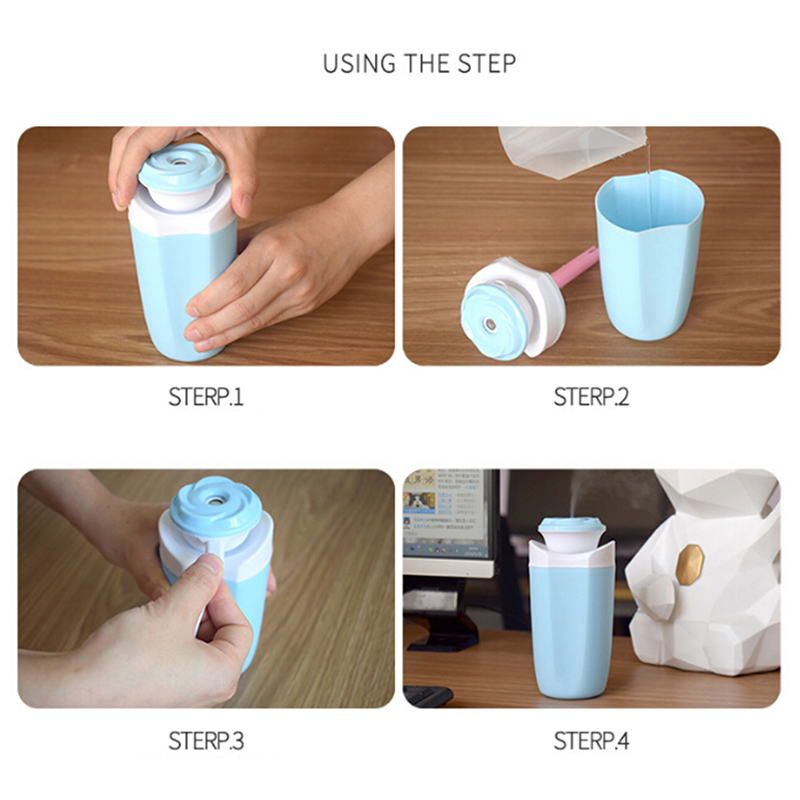 USING THE STEP

STERP.1

STERP.2

STERP.3

STERP.4