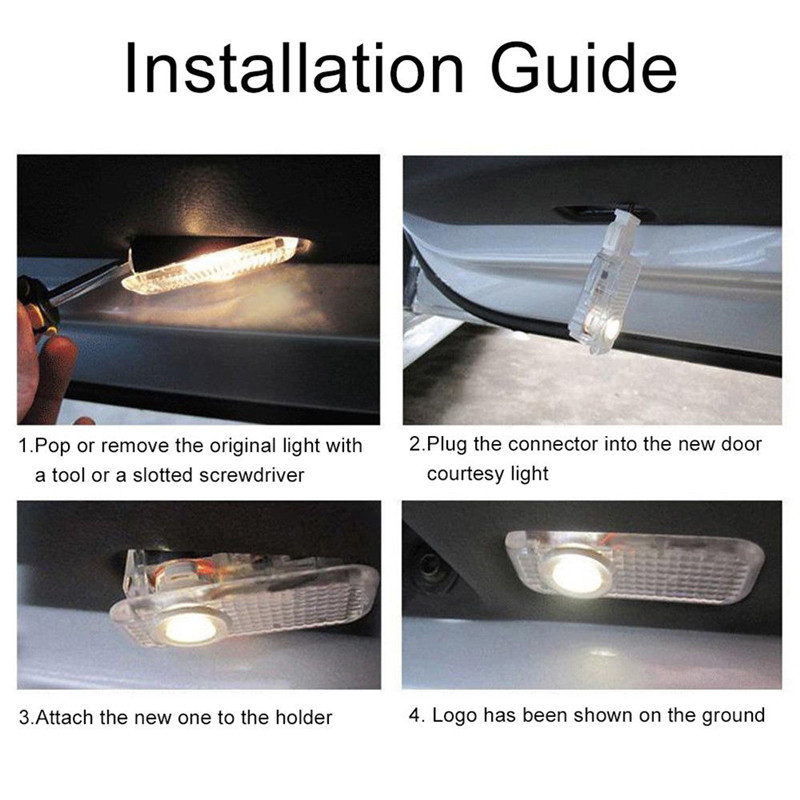 Installation Guide

1.Pop or remove the original light with a tool or a slotted screwdriver

2.Plug the connector into the new door courtesy light

3.Attach the new one to the holder

4. Logo has been shown on the ground