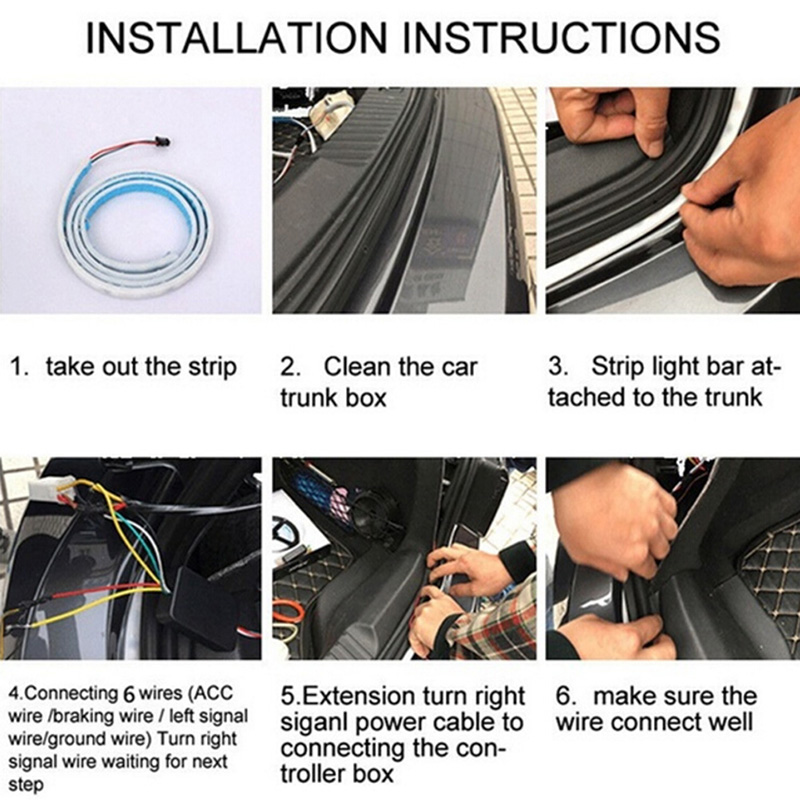 INSTALLATION INSTRUCTIONS

1. take out the strip

2. Clean the car trunk box

3. Strip light bar attached to the trunk

4.Connecting 6 wires (ACC wire /braking wire / left signal wire/ground wire) Turn right signal wire waiting for next step

5.Extension turn right siganl power cable to connecting the controller box

6. make sure the wire connect well