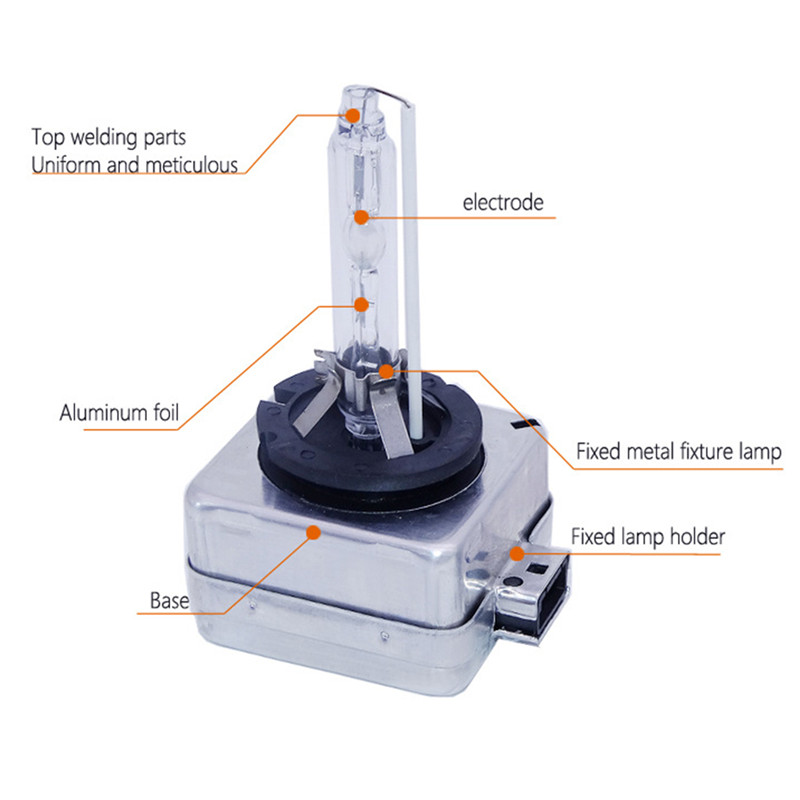 Top welding parts
Uniform and meticulous

electrode

Aluminum foil

Fixed metal fixture lamp

Fixed lamp holder

Base