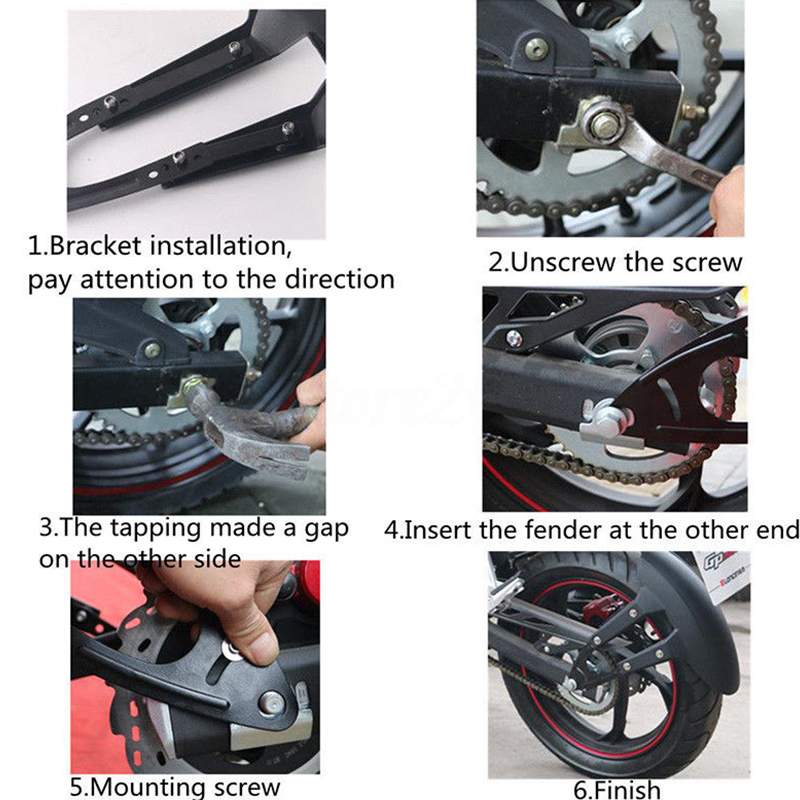 1.Bracket installation, pay attention to the direction

2.Unscrew the screw

3.The tapping made a gap on the other side

4.Insert the fender at the other end

5.Mounting screw

6.Finish