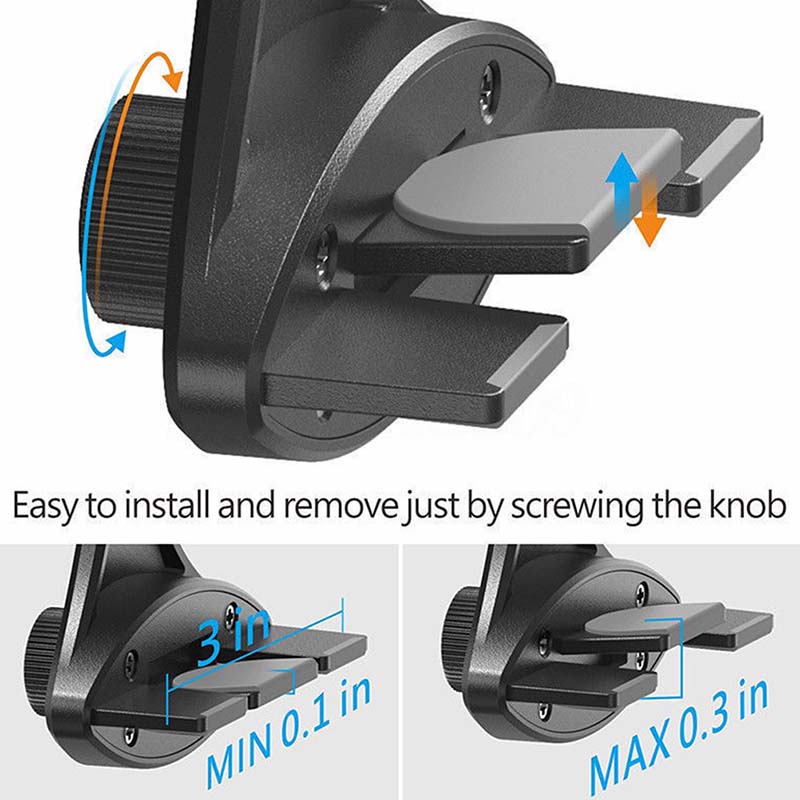 Easy to install and remove just by screwing the knob

3 in

MIN 0.1 in

MAX 0.3 in