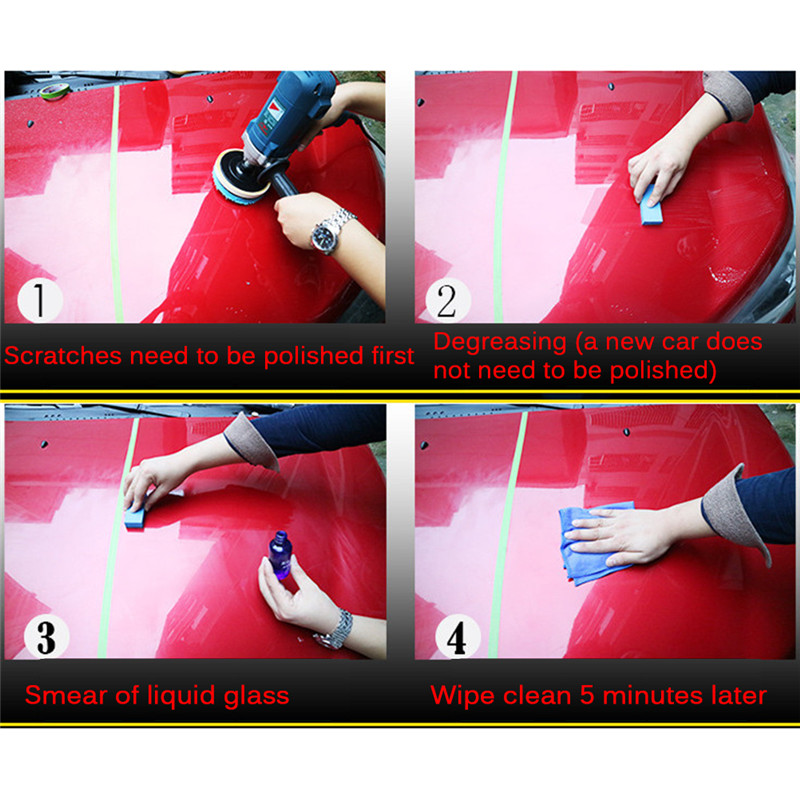 1
Scratches need to be polished first

2
Degreasing (a new car does not need to be polished)

3
Smear of liquid glass

4
Wipe clean 5 minutes later