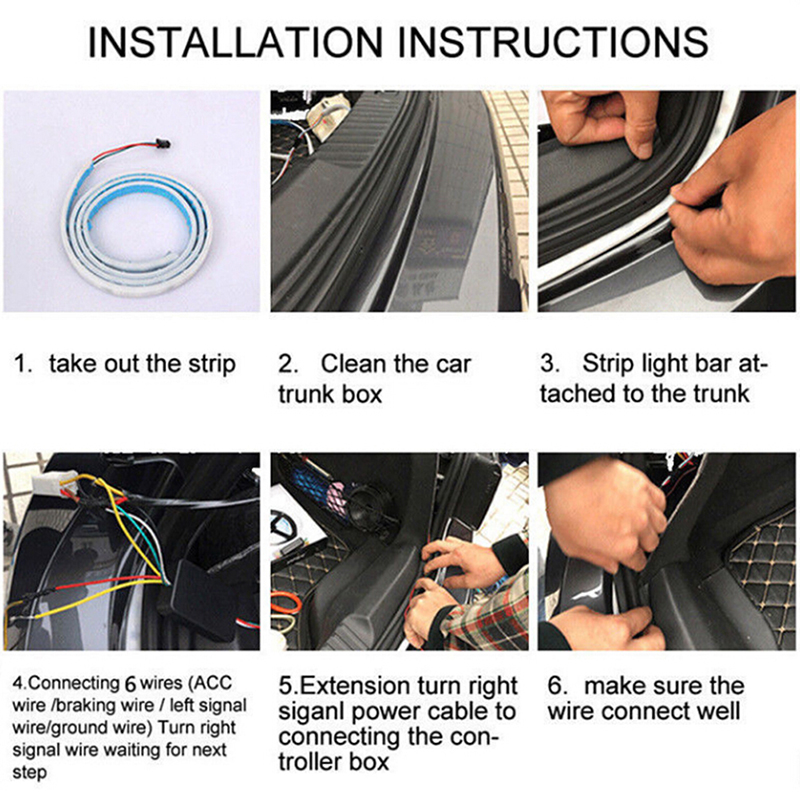 INSTALLATION INSTRUCTIONS

1. take out the strip

2. Clean the car trunk box

3. Strip light bar attached to the trunk

4.Connecting 6 wires (ACC wire /braking wire / left signal wire/ground wire) Turn right signal wire waiting for next step

5.Extension turn right siganl power cable to connecting the controller box

6. make sure the wire connect well