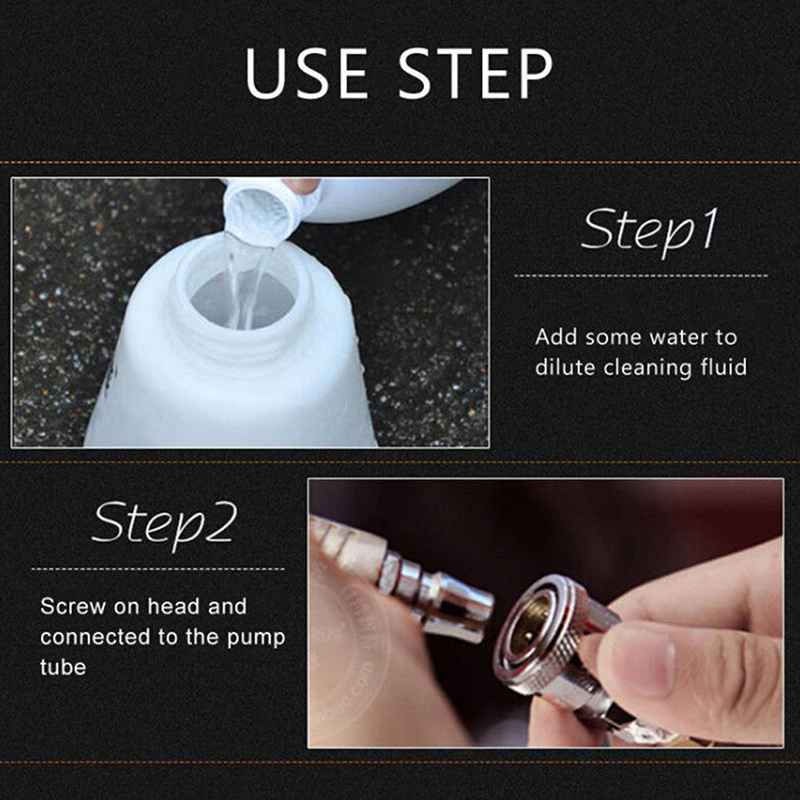 USE STEP

Step1

Add some water to dilute cleaning fluid

Step2

Screw on head and connected to the pump tube