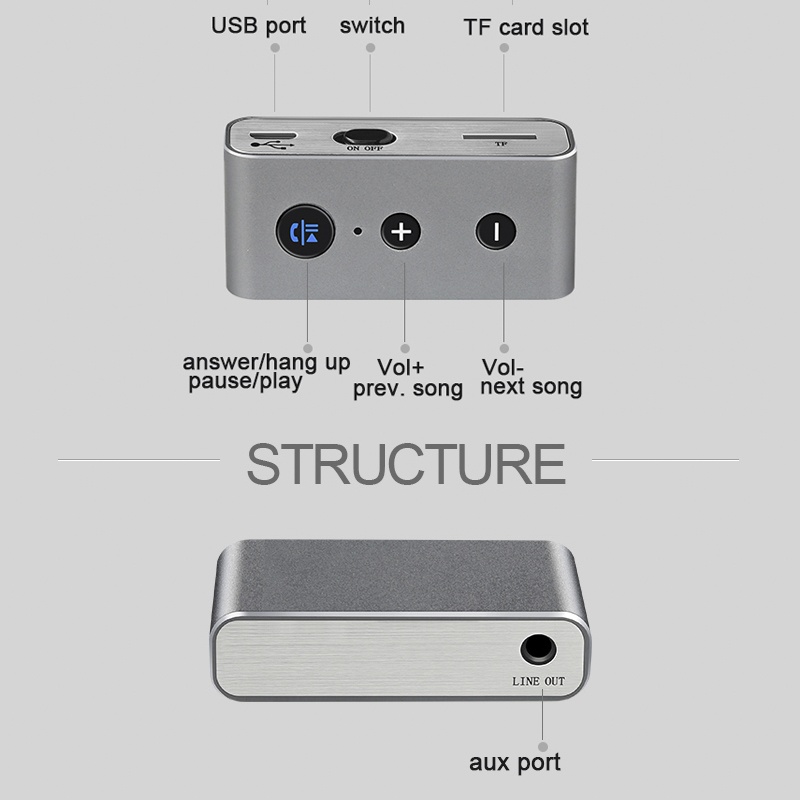 USB port

switch

TF card slot

ON OFF

TF

answer/hang up
pause/play

Vol+
prev. song

Vol-
next song

STRUCTURE

LINE OUT

aux port