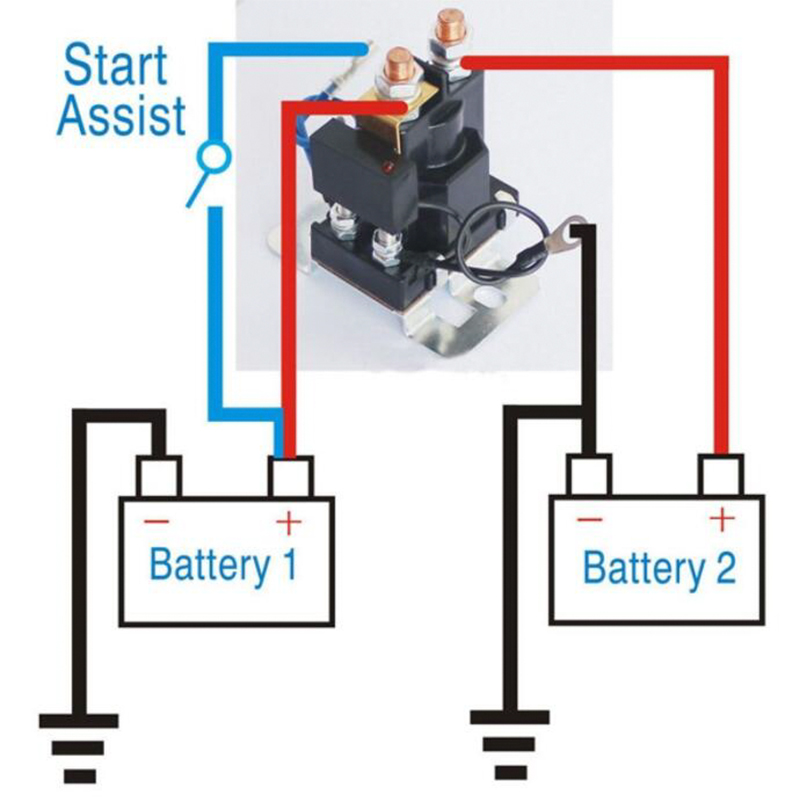 Start Assist

−
+
Battery 1

−
+
Battery 2