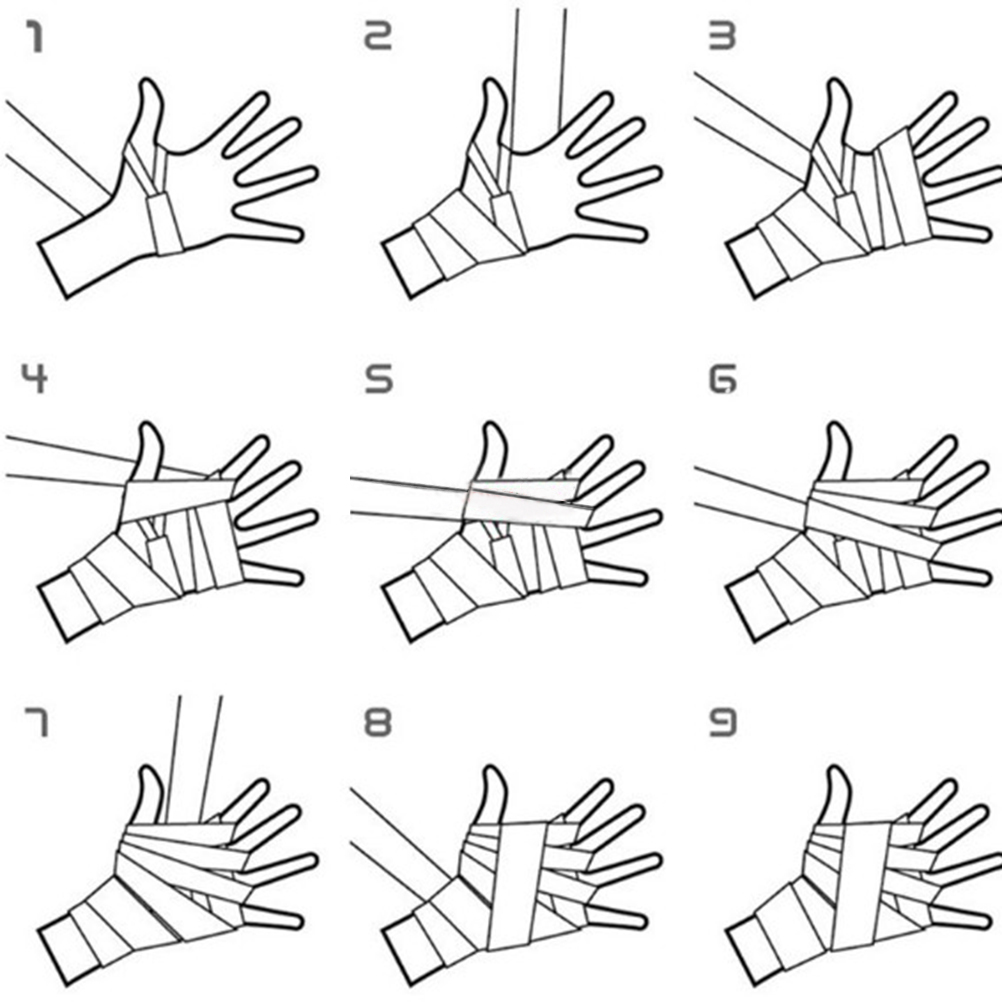 1

2

3

4

5

6

7

8

9