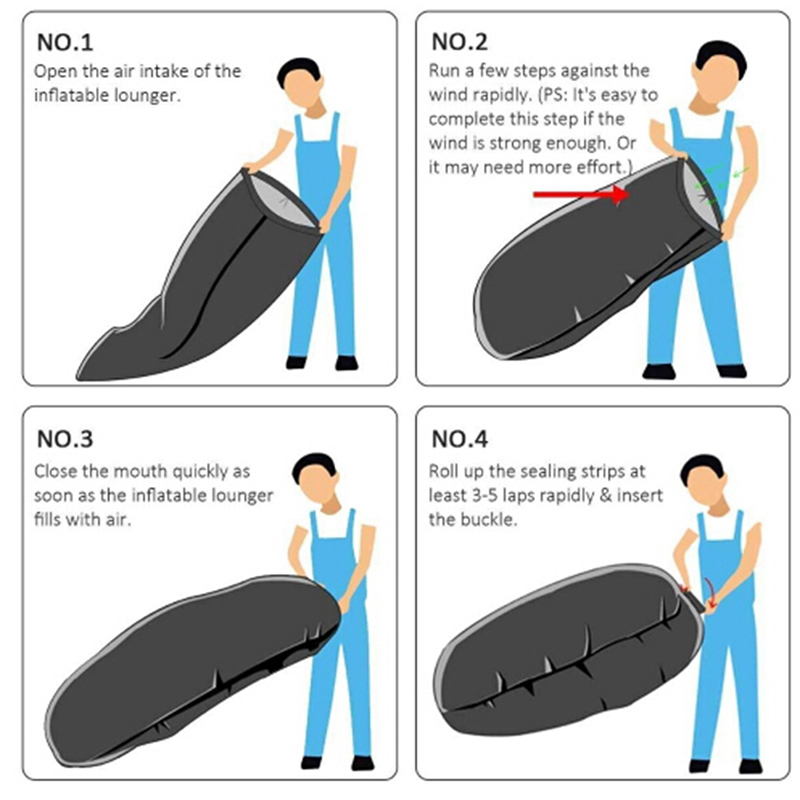 NO.1
Open the air intake of the inflatable lounger.

NO.2
Run a few steps against the wind rapidly. (PS: It's easy to complete this step if the wind is strong enough. Or it may need more effort.)

NO.3
Close the mouth quickly as soon as the inflatable lounger fills with air.

NO.4
Roll up the sealing strips at least 3-5 laps rapidly & insert the buckle.