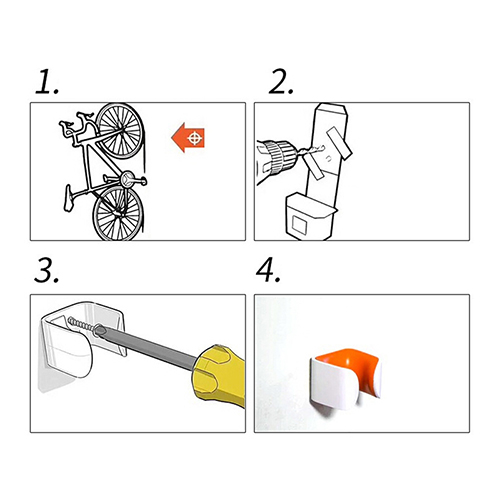 1.

2.

3.

4.