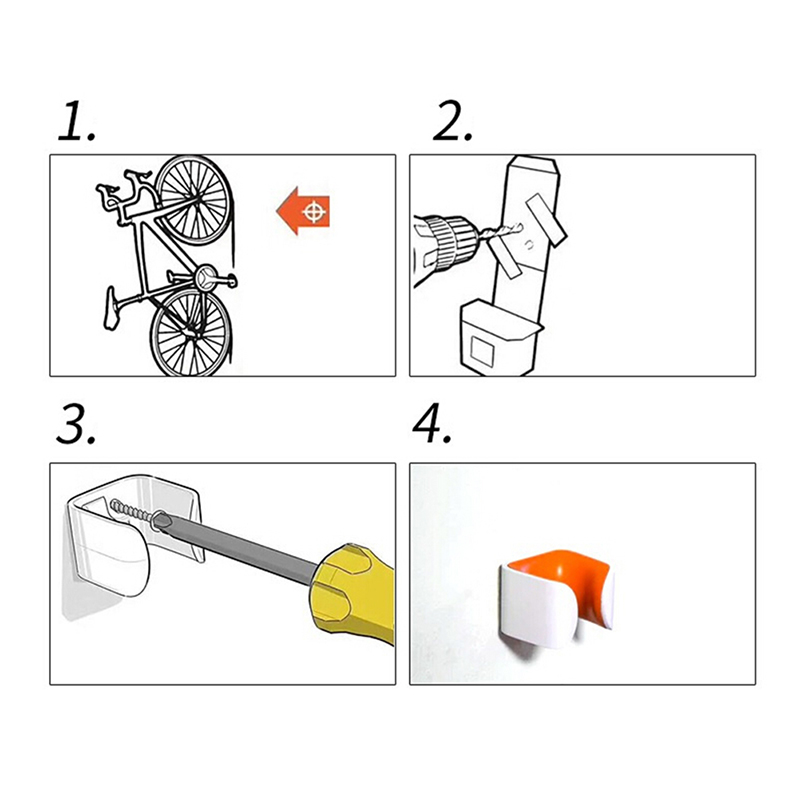 1.

2.

3.

4.