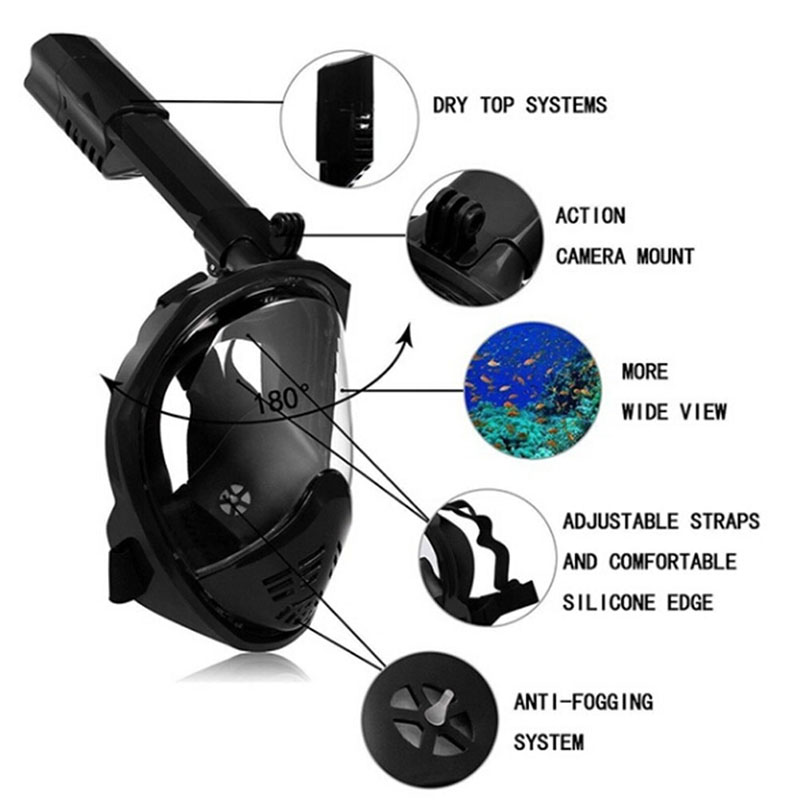 DRY TOP SYSTEMS

ACTION CAMERA MOUNT

180°

MORE WIDE VIEW

ADJUSTABLE STRAPS AND COMFORTABLE SILICONE EDGE

ANTI-FOGGING SYSTEM