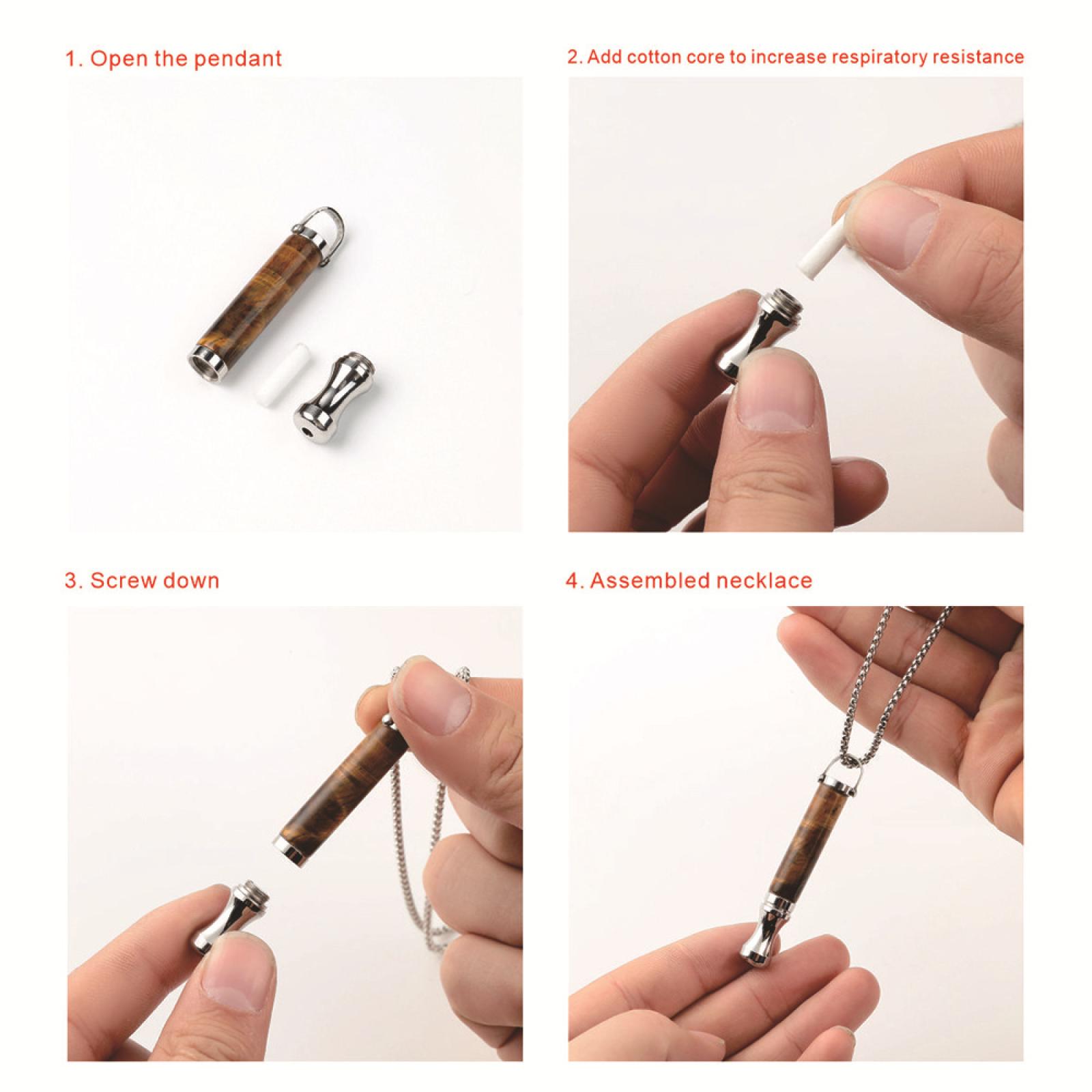 1. Open the pendant

2. Add cotton core to increase respiratory resistance

3. Screw down

4. Assembled necklace